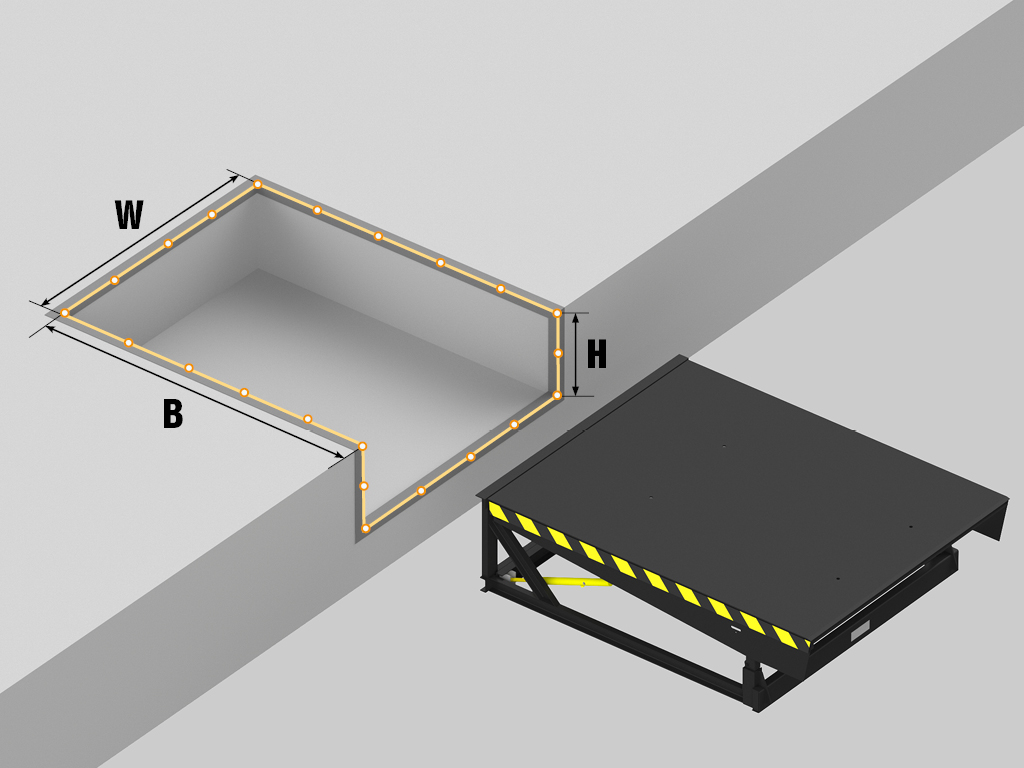 W

H

B